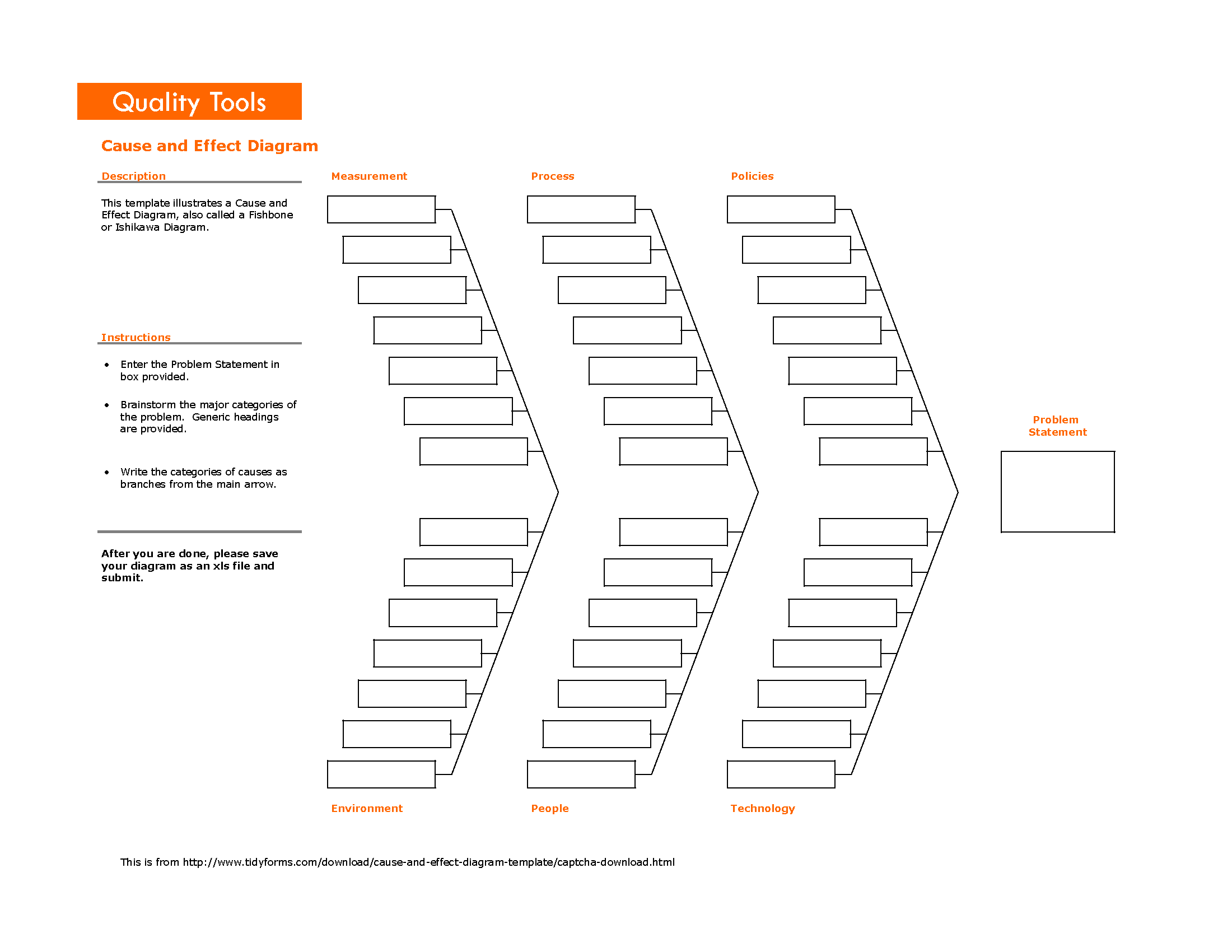 Quality Tools

Cause and Effect Diagram

Description

This template illustrates a Cause and Effect Diagram, also called a Fishbone or Ishikawa Diagram.

Instructions

• Enter the Problem Statement in box provided.

• Brainstorm the major categories of the problem. Generic headings are provided.

• Write the categories of causes as branches from the main arrow.

After you are done, please save your diagram as an xls file and submit.

Measurement

Process

Policies

Problem Statement

Environment

People

Technology

This is from http://www.tidyforms.com/download/cause-and-effect-diagram-template/captcha-download.html